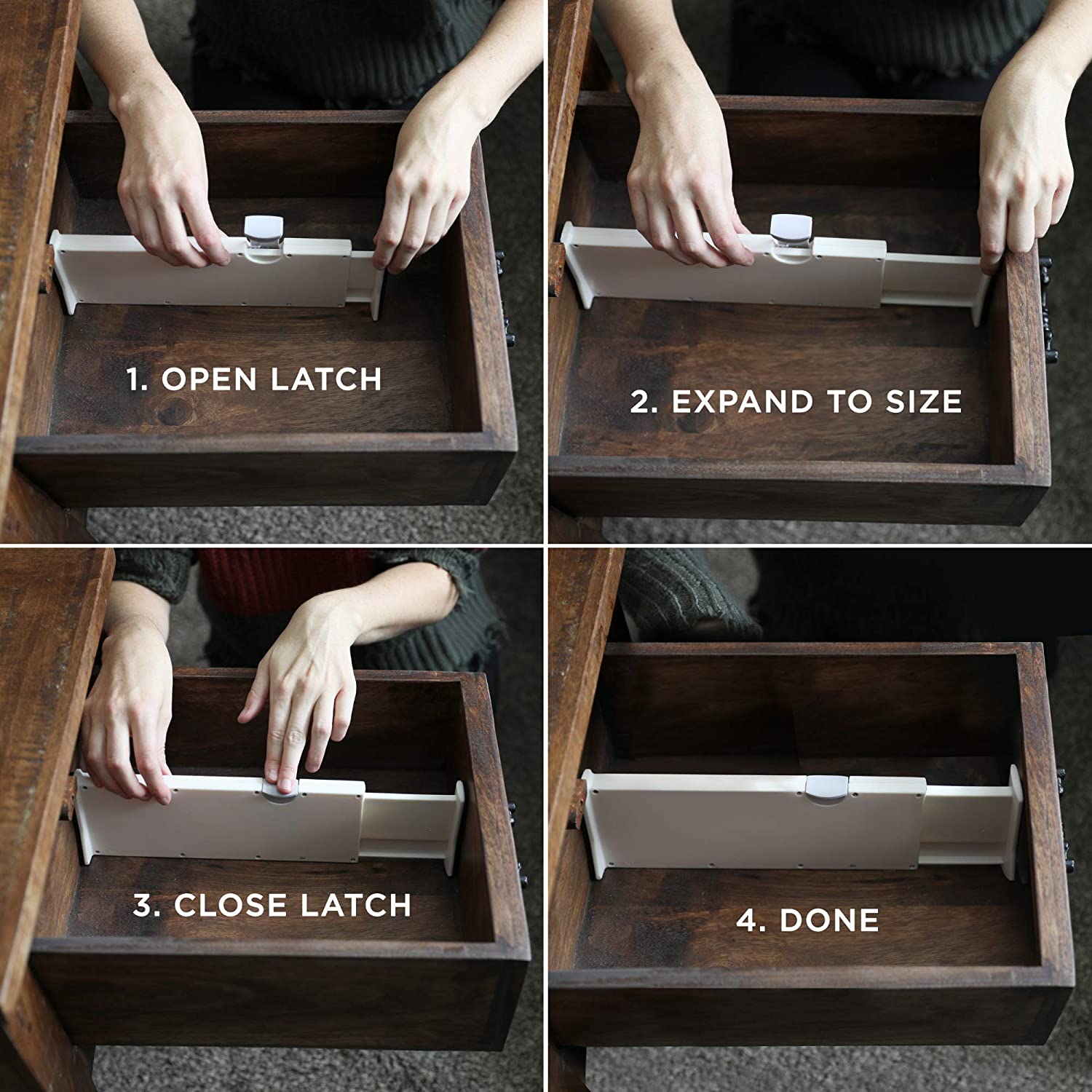 1. OPEN LATCH

2. EXPAND TO SIZE

3. CLOSE LATCH

4. DONE