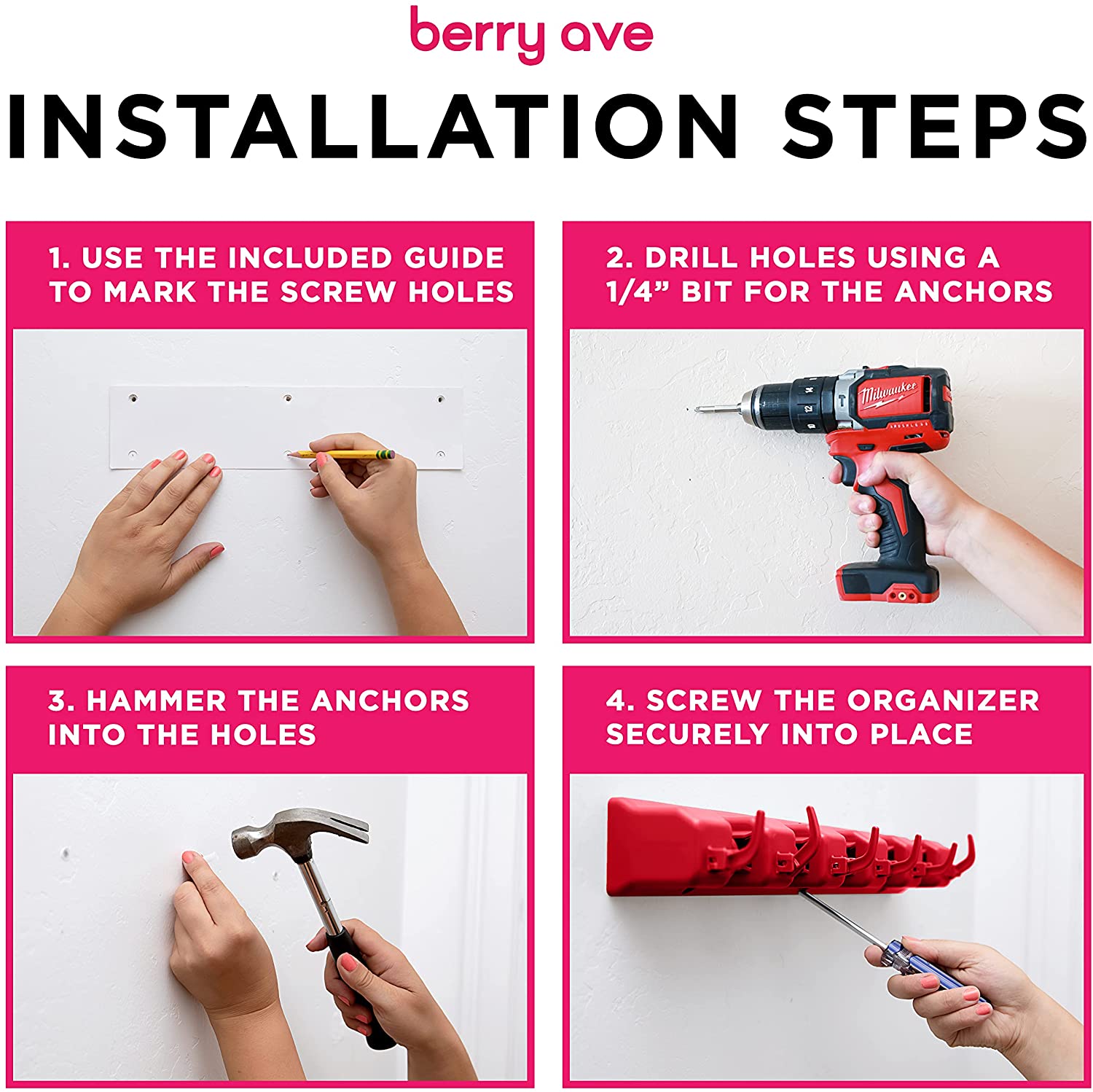 berry ave

INSTALLATION STEPS

1. USE THE INCLUDED GUIDE TO MARK THE SCREW HOLES

2. DRILL HOLES USING A 1/4” BIT FOR THE ANCHORS

Milwaukee

3. HAMMER THE ANCHORS INTO THE HOLES

4. SCREW THE ORGANIZER SECURELY INTO PLACE