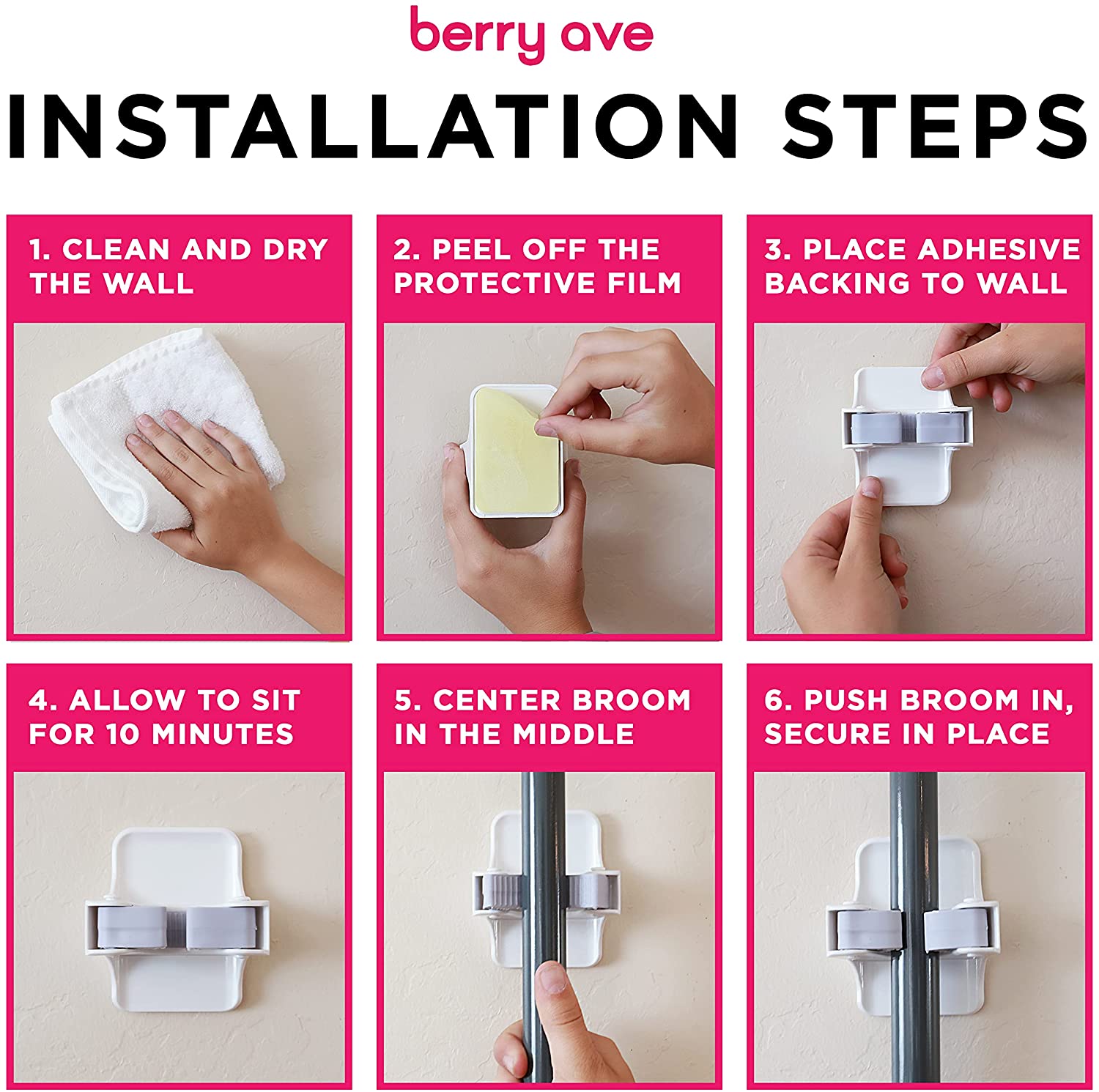 berry ave

INSTALLATION STEPS

1. CLEAN AND DRY THE WALL

2. PEEL OFF THE PROTECTIVE FILM

3. PLACE ADHESIVE BACKING TO WALL

4. ALLOW TO SIT FOR 10 MINUTES

5. CENTER BROOM IN THE MIDDLE

6. PUSH BROOM IN, SECURE IN PLACE