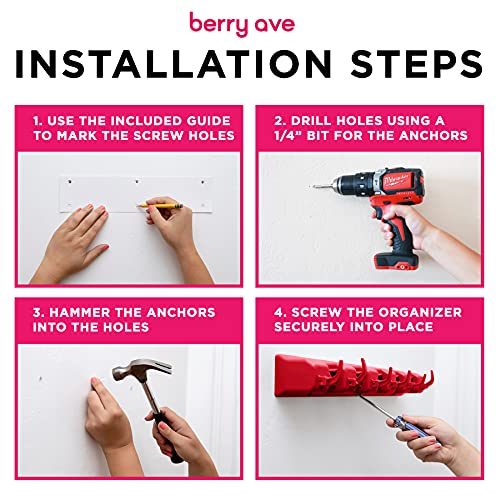 berry ave

INSTALLATION STEPS

1. USE THE INCLUDED GUIDE TO MARK THE SCREW HOLES

2. DRILL HOLES USING A 1/4" BIT FOR THE ANCHORS

Milwaukee

3. HAMMER THE ANCHORS INTO THE HOLES

4. SCREW THE ORGANIZER SECURELY INTO PLACE