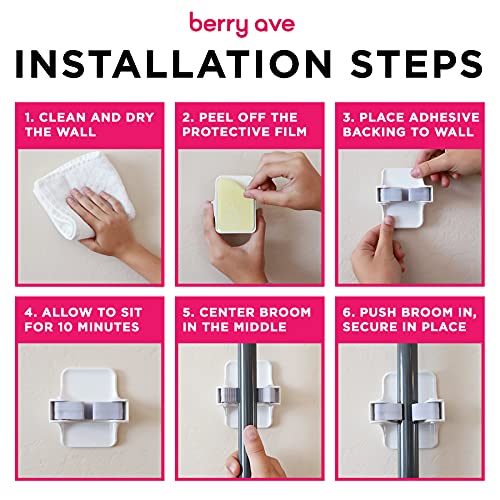 berry ave

INSTALLATION STEPS

1. CLEAN AND DRY THE WALL

2. PEEL OFF THE PROTECTIVE FILM

3. PLACE ADHESIVE BACKING TO WALL

4. ALLOW TO SIT FOR 10 MINUTES

5. CENTER BROOM IN THE MIDDLE

6. PUSH BROOM IN, SECURE IN PLACE