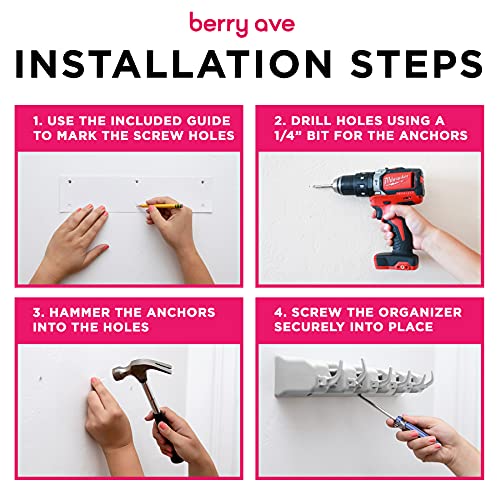 berry ave

INSTALLATION STEPS

1. USE THE INCLUDED GUIDE TO MARK THE SCREW HOLES

2. DRILL HOLES USING A 1/4" BIT FOR THE ANCHORS

Milwaukee

3. HAMMER THE ANCHORS INTO THE HOLES

4. SCREW THE ORGANIZER SECURELY INTO PLACE